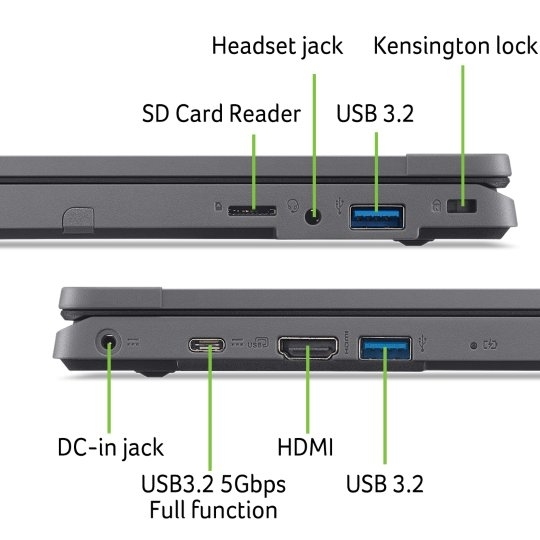 Headset jack
Kensington lock
SD Card Reader
USB 3.2

DC-in jack
HDMI
USB3.2 5Gbps
Full function
USB 3.2