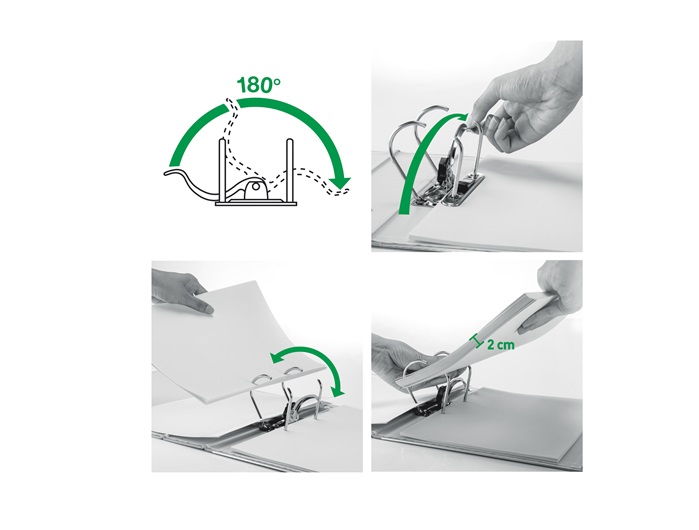 180°

2 cm