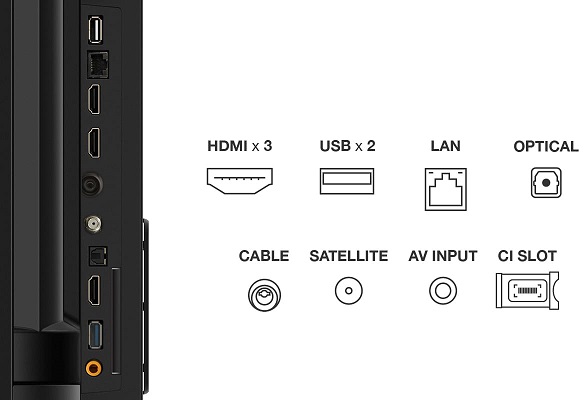 HDMI x 3
USB x 2
LAN
OPTICAL
CABLE
SATELLITE
AV INPUT
CI SLOT